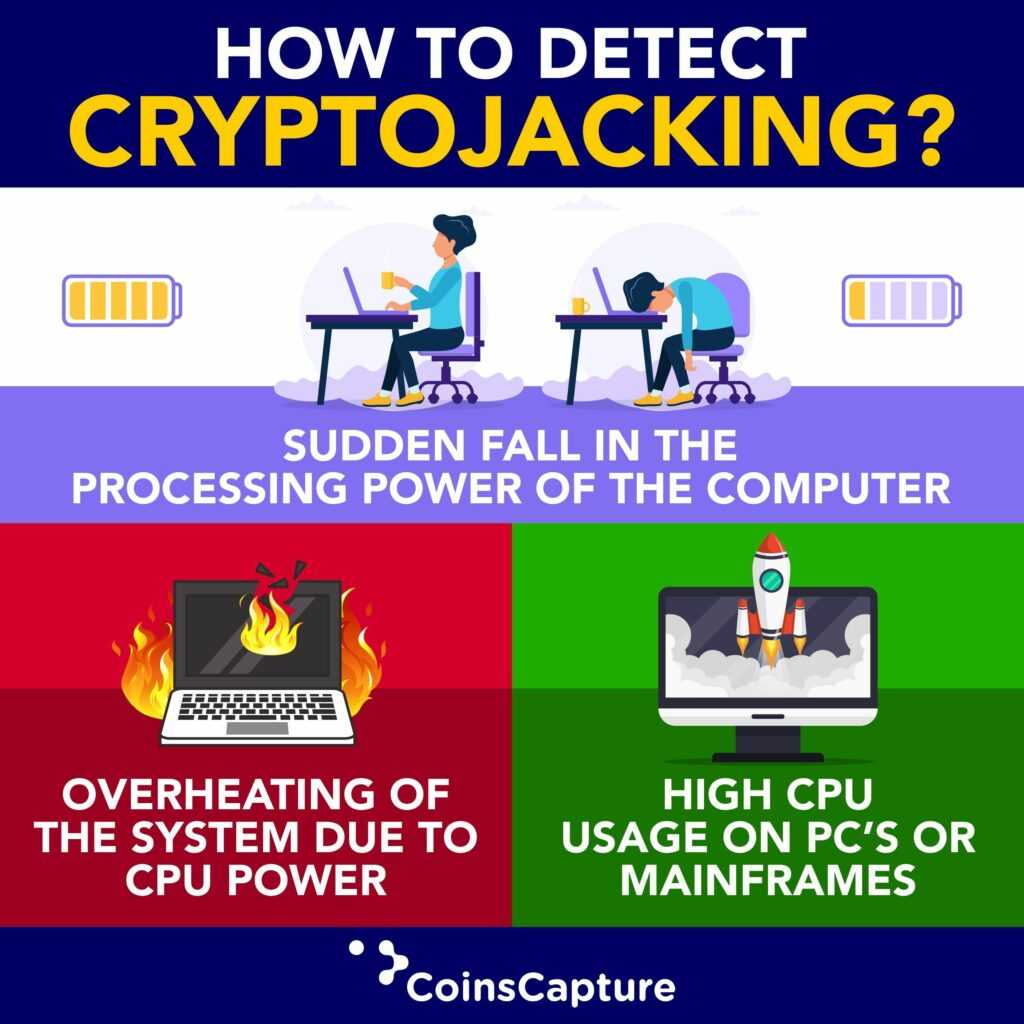 HOW TO DETECT
CRYPTOJACKING?

SUDDEN FALL IN THE PROCESSING POWER OF THE COMPUTER

OVERHEATING OF THE SYSTEM DUE TO CPU POWER

HIGH CPU USAGE ON PC'S OR MAINFRAMES

CoinsCapture