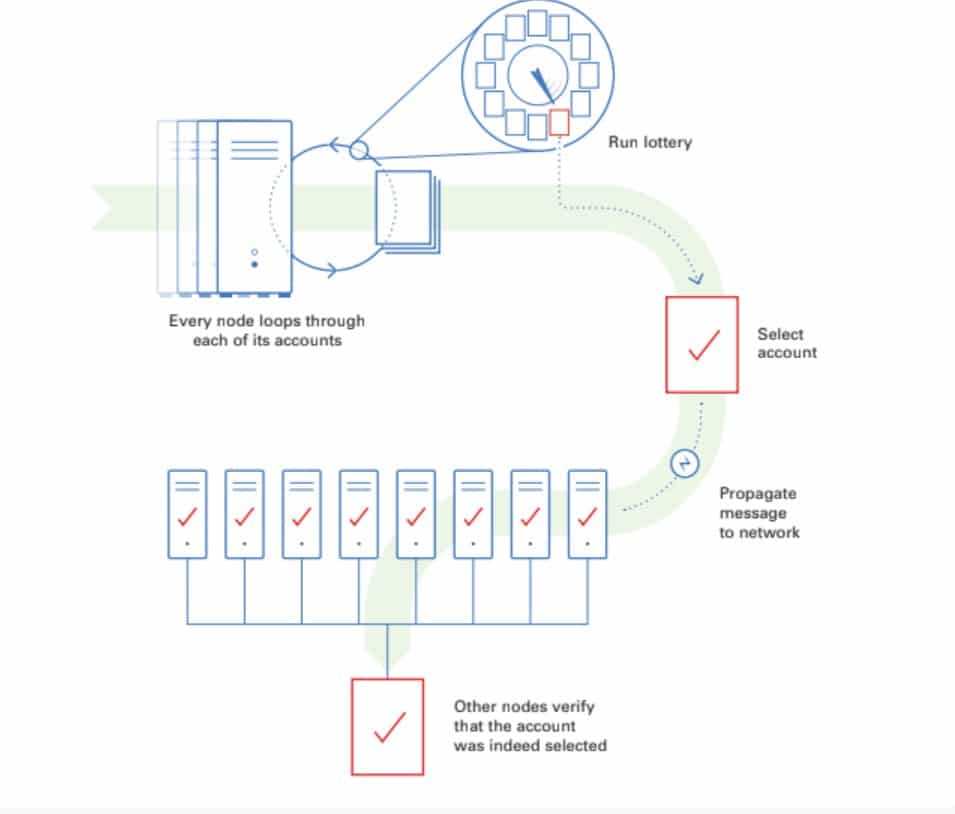 Run lottery

Every node loops through each of its accounts

Select account

Propagate message to network

Other nodes verify that the account was indeed selected